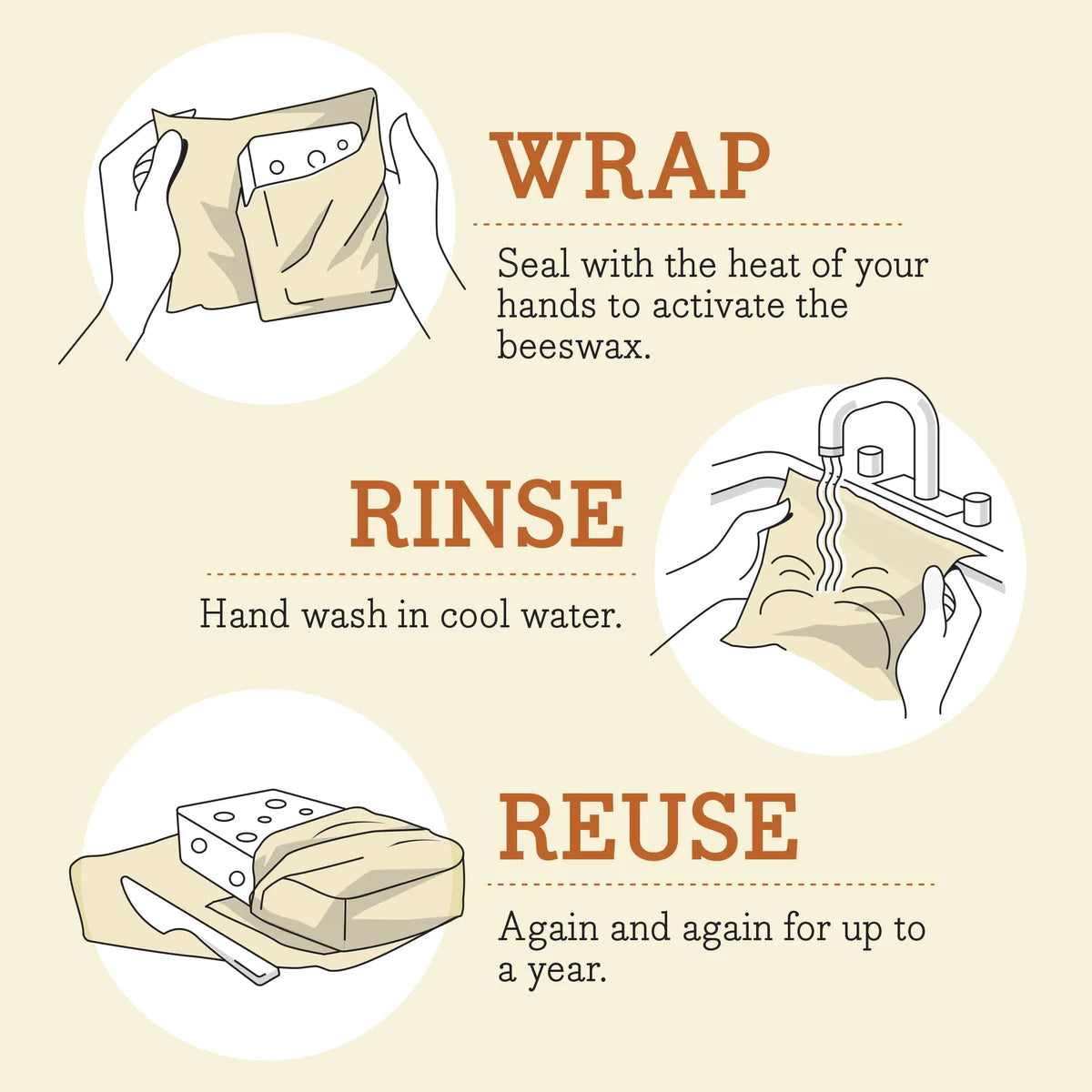 WRAP

Seal with the heat of your hands to activate the beeswax.

RINSE

Hand wash in cool water.

REUSE

Again and again for up to a year.