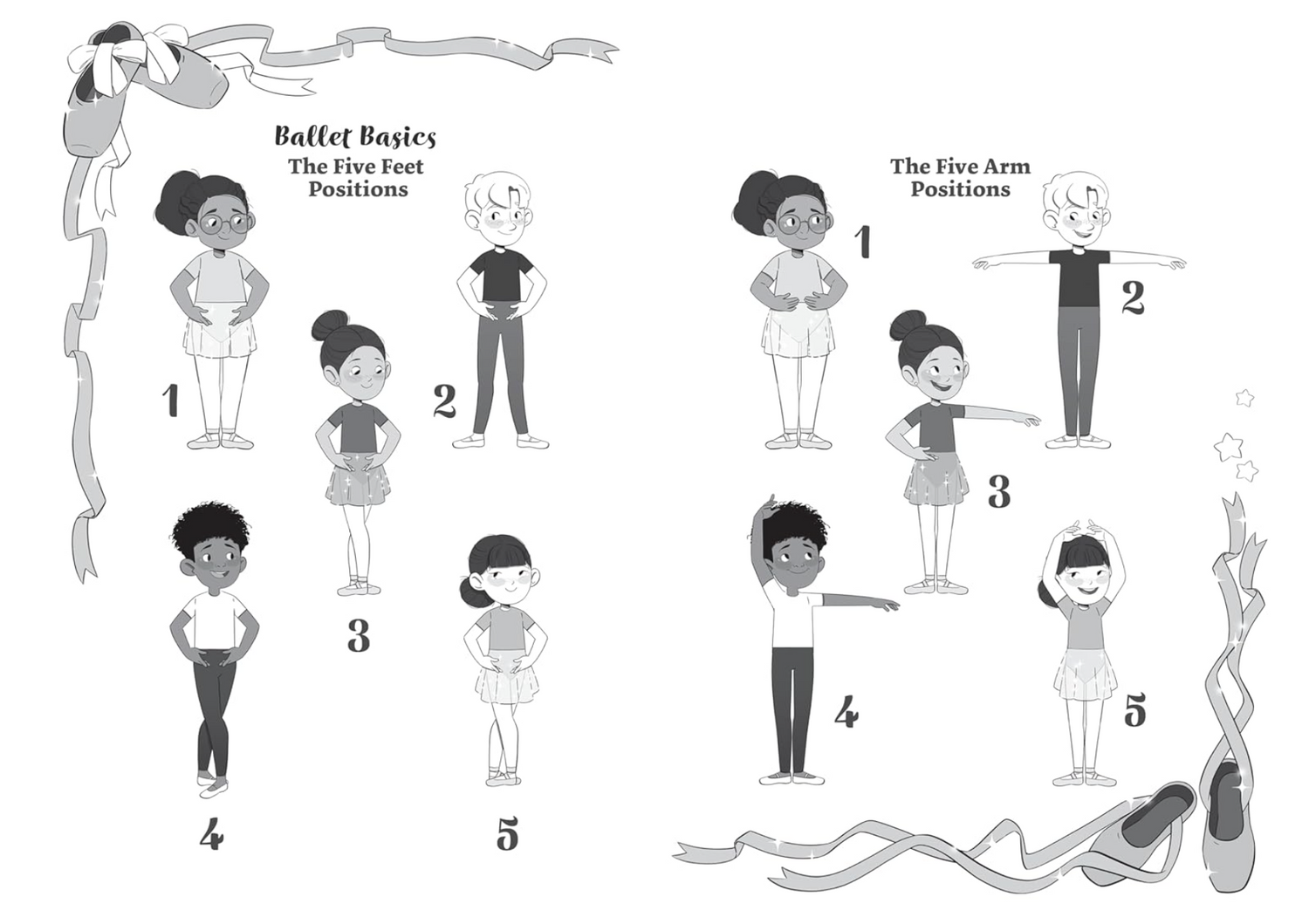 Ballet Basics
The Five Feet Positions

1

2

3

4

5

The Five Arm Positions

1

2

3

4

5