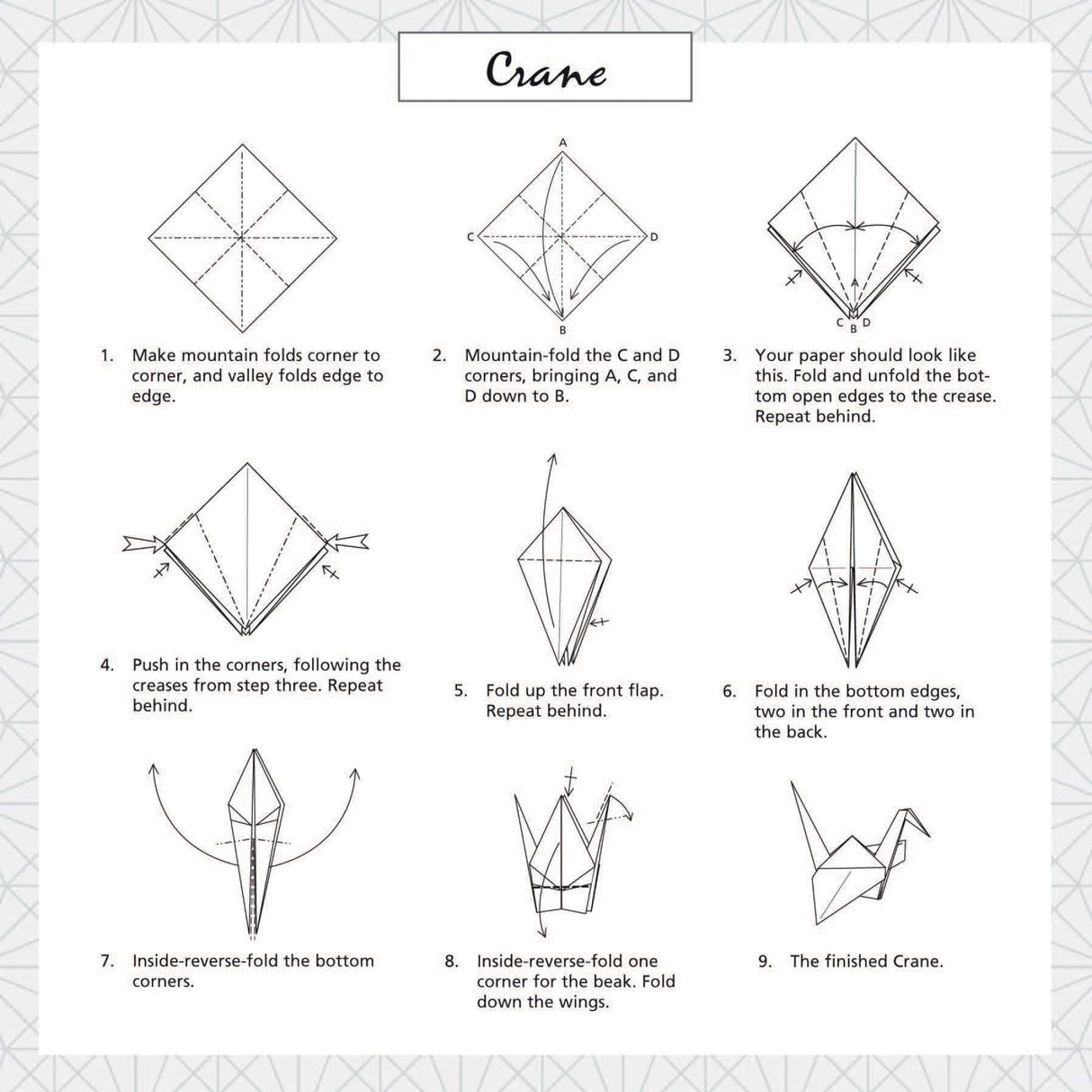 Crane

A

C

D

B

A

C B D

1. Make mountain folds corner to corner, and valley folds edge to edge.

2. Mountain-fold the C and D corners, bringing A, C, and D down to B.

3. Your paper should look like this. Fold and unfold the bottom open edges to the crease. Repeat behind.

4. Push in the corners, following the creases from step three. Repeat behind.

5. Fold up the front flap. Repeat behind.

6. Fold in the bottom edges, two in the front and two in the back.

7. Inside-reverse-fold the bottom corners.

8. Inside-reverse-fold one corner for the beak. Fold down the wings.

9. The finished Crane.