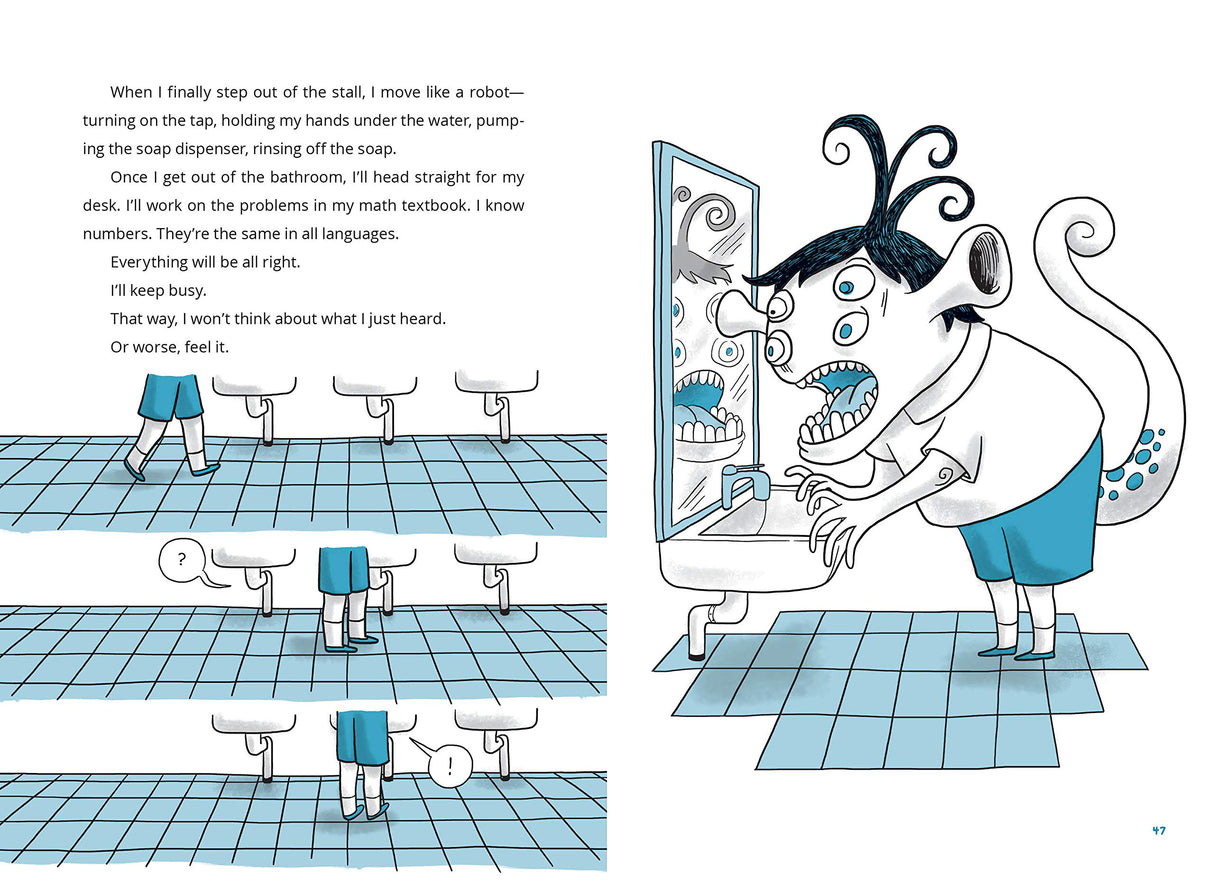 When I finally step out of the stall, I move like a robot—turning on the tap, holding my hands under the water, pumping the soap dispenser, rinsing off the soap.

Once I get out of the bathroom, I'll head straight for my desk. I'll work on the problems in my math textbook. I know numbers. They're the same in all languages.

Everything will be all right.

I'll keep busy.

That way, I won't think about what I just heard.

Or worse, feel it.

?

!

47