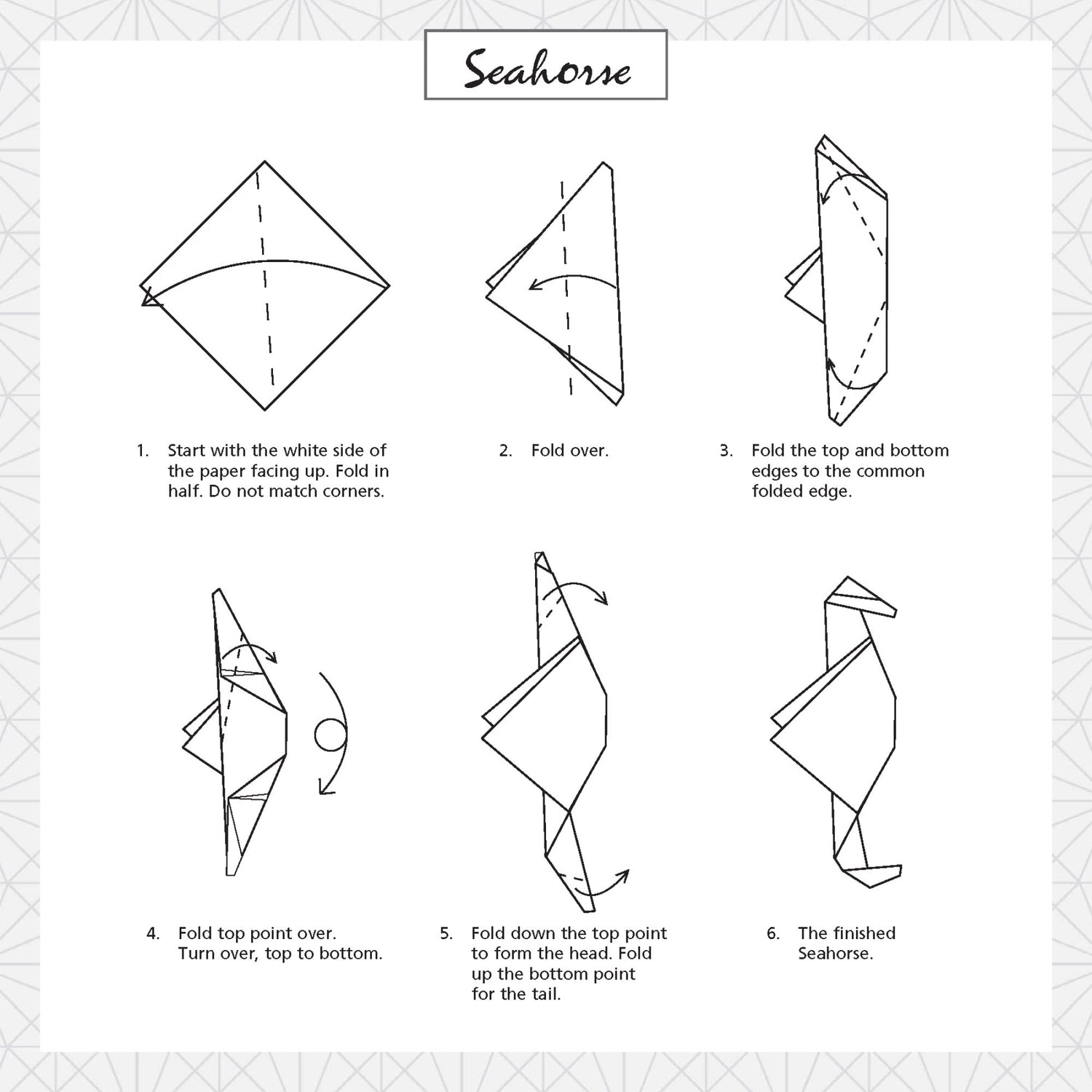 Seahorse

1. Start with the white side of the paper facing up. Fold in half. Do not match corners.

2. Fold over.

3. Fold the top and bottom edges to the common folded edge.

4. Fold top point over. Turn over, top to bottom.

5. Fold down the top point to form the head. Fold up the bottom point for the tail.

6. The finished Seahorse.